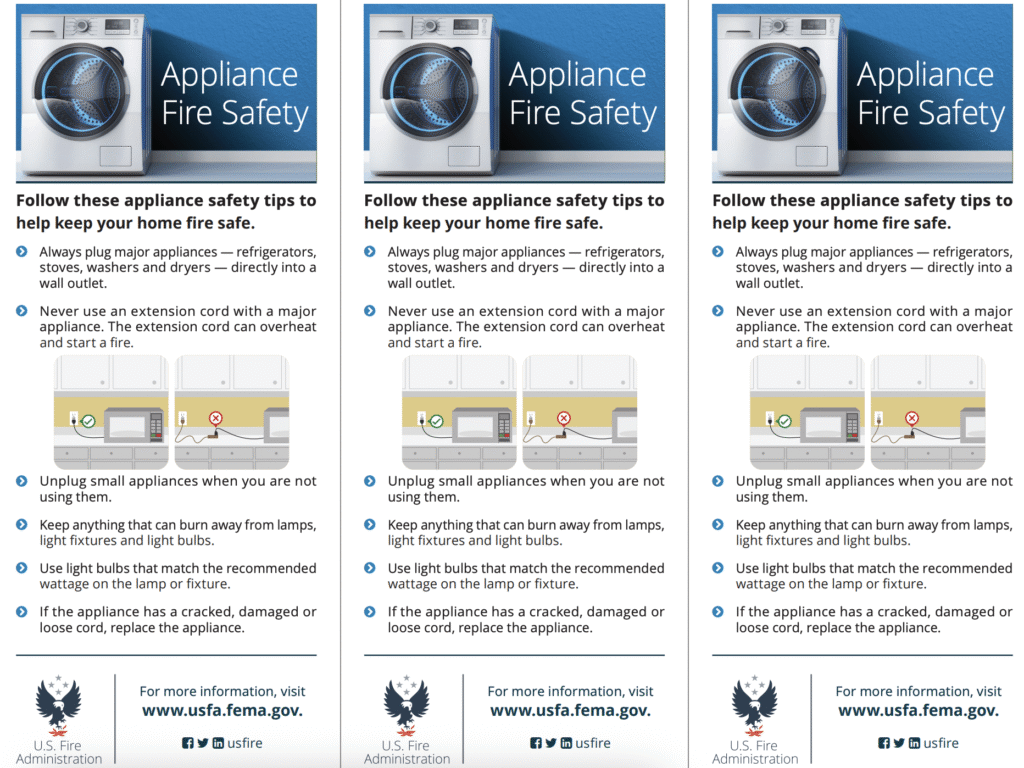 Appliance Fire Safety

Follow these appliance safety tips to help keep your home fire safe.

Always plug major appliances — refrigerators, stoves, washers and dryers — directly into a wall outlet.

Never use an extension cord with a major appliance. The extension cord can overheat and start a fire.

Unplug small appliances when you are not using them.

Keep anything that can burn away from lamps, light fixtures and light bulbs.

Use light bulbs that match the recommended wattage on the lamp or fixture.

If the appliance has a cracked, damaged or loose cord, replace the appliance.

U.S. Fire Administration

For more information, visit www.usfa.fema.gov.

usfire

Appliance Fire Safety

Follow these appliance safety tips to help keep your home fire safe.

Always plug major appliances — refrigerators, stoves, washers and dryers — directly into a wall outlet.

Never use an extension cord with a major appliance. The extension cord can overheat and start a fire.

Unplug small appliances when you are not using them.

Keep anything that can burn away from lamps, light fixtures and light bulbs.

Use light bulbs that match the recommended wattage on the lamp or fixture.

If the appliance has a cracked, damaged or loose cord, replace the appliance.

U.S. Fire Administration

For more information, visit www.usfa.fema.gov.

usfire

Appliance Fire Safety

Follow these appliance safety tips to help keep your home fire safe.

Always plug major appliances — refrigerators, stoves, washers and dryers — directly into a wall outlet.

Never use an extension cord with a major appliance. The extension cord can overheat and start a fire.

Unplug small appliances when you are not using them.

Keep anything that can burn away from lamps, light fixtures and light bulbs.

Use light bulbs that match the recommended wattage on the lamp or fixture.

If the appliance has a cracked, damaged or loose cord, replace the appliance.

U.S. Fire Administration

For more information, visit www.usfa.fema.gov.

usfire