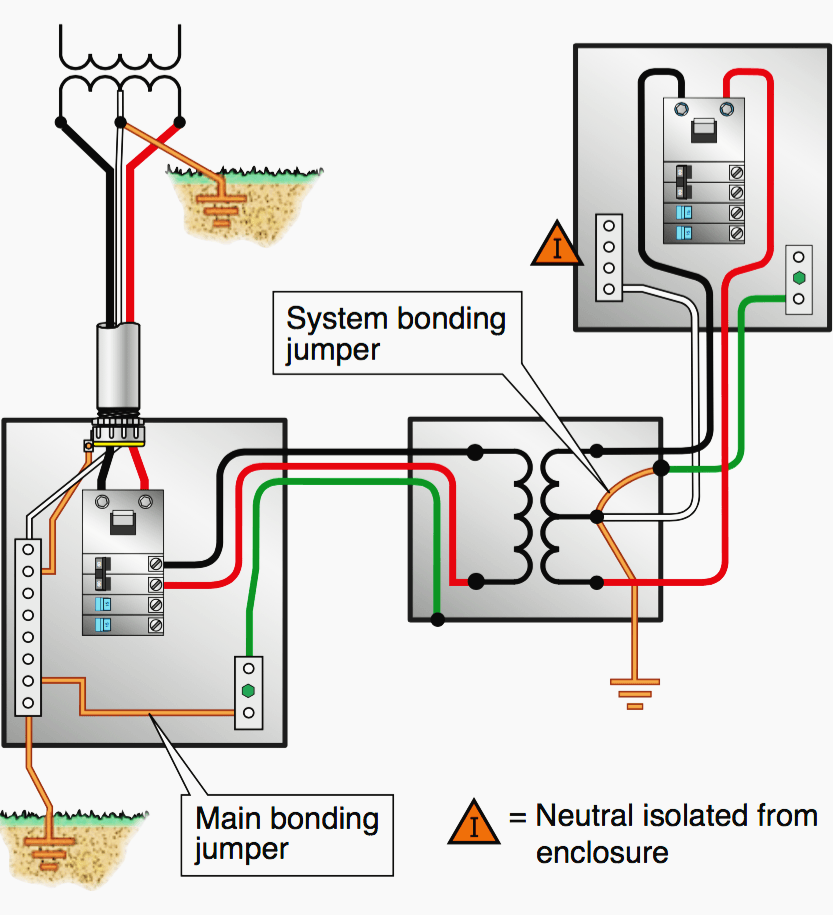 I

System bonding jumper

Main bonding jumper

I = Neutral isolated from enclosure