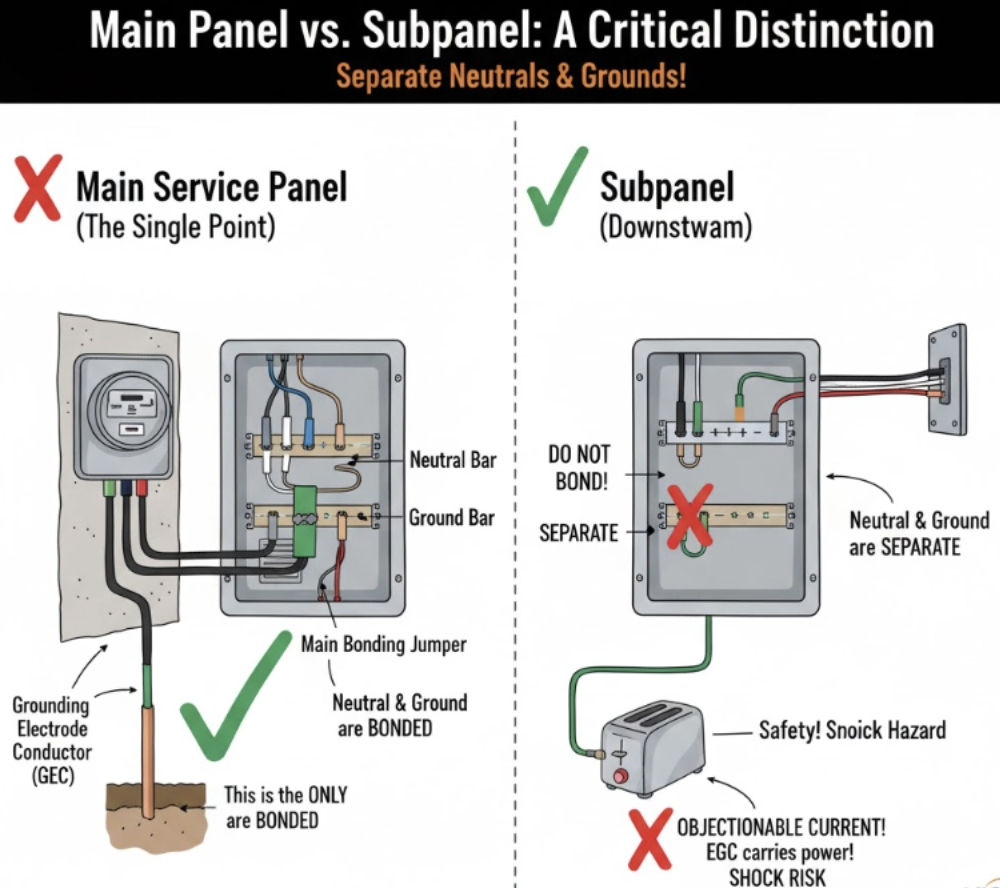 Main Panel vs. Subpanel: A Critical Distinction
Separate Neutrals & Grounds!

Main Service Panel
(The Single Point)

Neutral Bar
Ground Bar
Main Bonding Jumper
Neutral & Ground are BONDED
Grounding Electrode Conductor (GEC)
This is the ONLY are BONDED

Subpanel
(Downstwam)

DO NOT BOND!
SEPARATE
Neutral & Ground are SEPARATE
Safety! Snoick Hazard
OBJECTIONABLE CURRENT! EGC carries power! SHOCK RISK